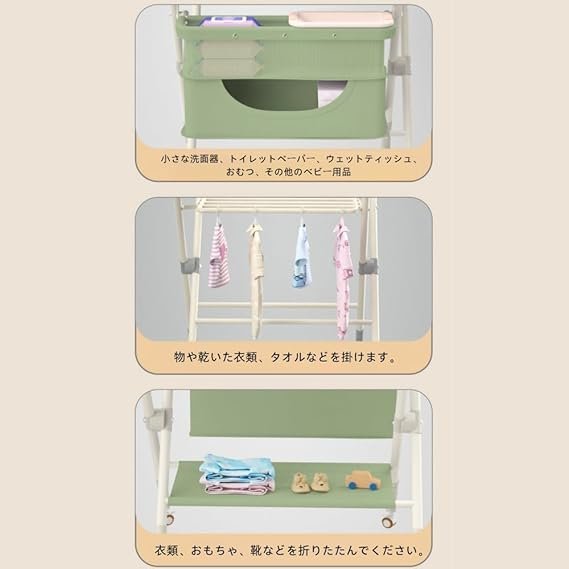 小さな洗面器、トイレットペーパー、ウェットティッシュ、おむつ、その他のベビー用品

物や乾いた衣類、タオルなどを掛けます。

衣類、おもちゃ、靴などを折りたたんでください。